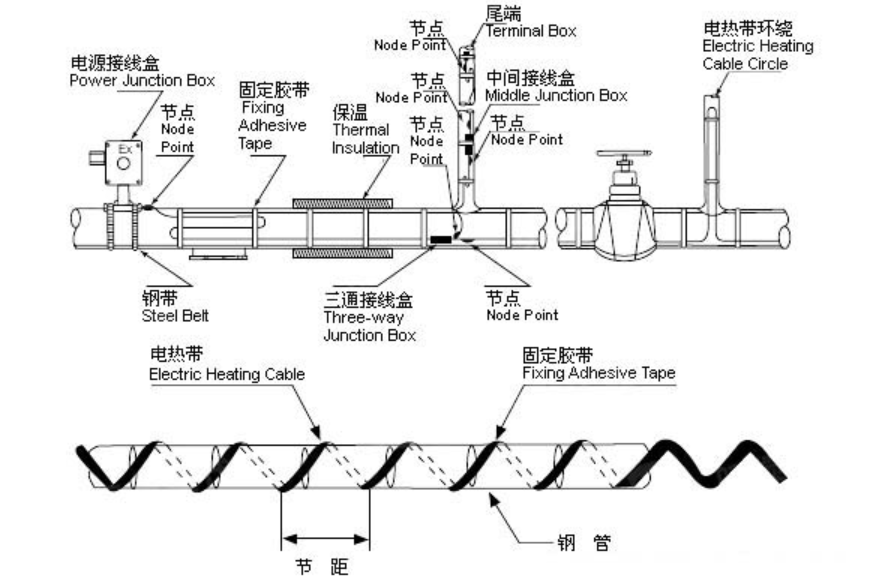 电源接线盒
Power Junction Box

节点
Node
Point

Ex

固定胶带
Fixing
Adhesive
Tape

保温
Thermal
Insulation

节点
Node Point

尾端
Terminal Box

节点
Node Point

中间接线盒
Middle Junction Box

节点
Node
Point

节点
Node Point

电热带环绕
Electric Heating
Cable Circle

钢带
Steel Belt

三通接线盒
Three-way
Junction Box

节点
Node Point

电热带
Electric Heating Cable

固定胶带
Fixing Adhesive Tape

钢 管

节 距